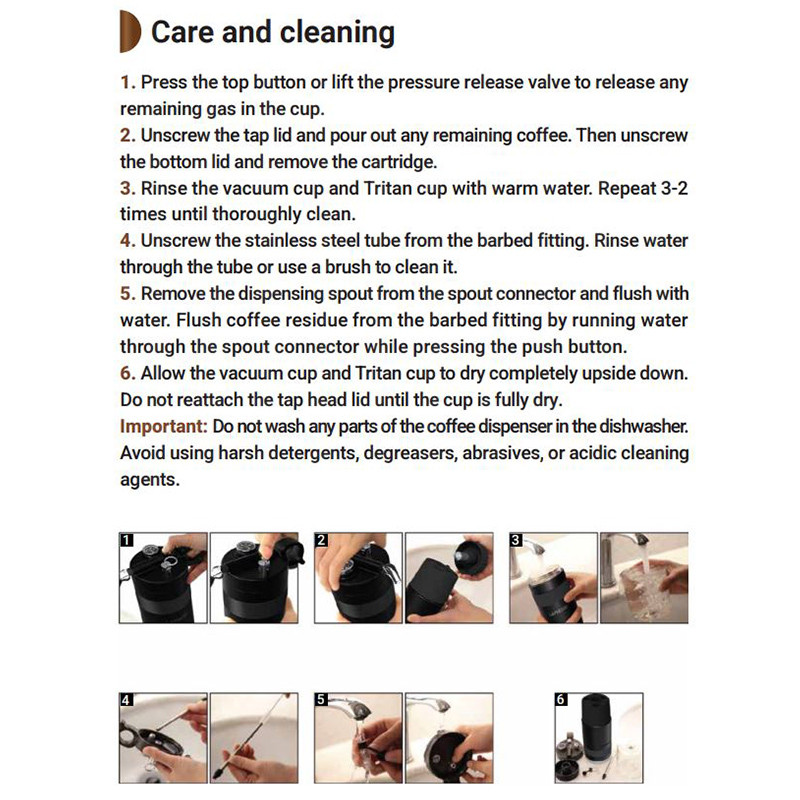 Care and cleaning

1. Press the top button or lift the pressure release valve to release any remaining gas in the cup.
2. Unscrew the tap lid and pour out any remaining coffee. Then unscrew the bottom lid and remove the cartridge.
3. Rinse the vacuum cup and Tritan cup with warm water. Repeat 3-2 times until thoroughly clean.
4. Unscrew the stainless steel tube from the barbed fitting. Rinse water through the tube or use a brush to clean it.
5. Remove the dispensing spout from the spout connector and flush with water. Flush coffee residue from the barbed fitting by running water through the spout connector while pressing the push button.
6. Allow the vacuum cup and Tritan cup to dry completely upside down. Do not reattach the tap head lid until the cup is fully dry.
Important: Do not wash any parts of the coffee dispenser in the dishwasher. Avoid using harsh detergents, degreasers, abrasives, or acidic cleaning agents.

1 2 3

4 5 6