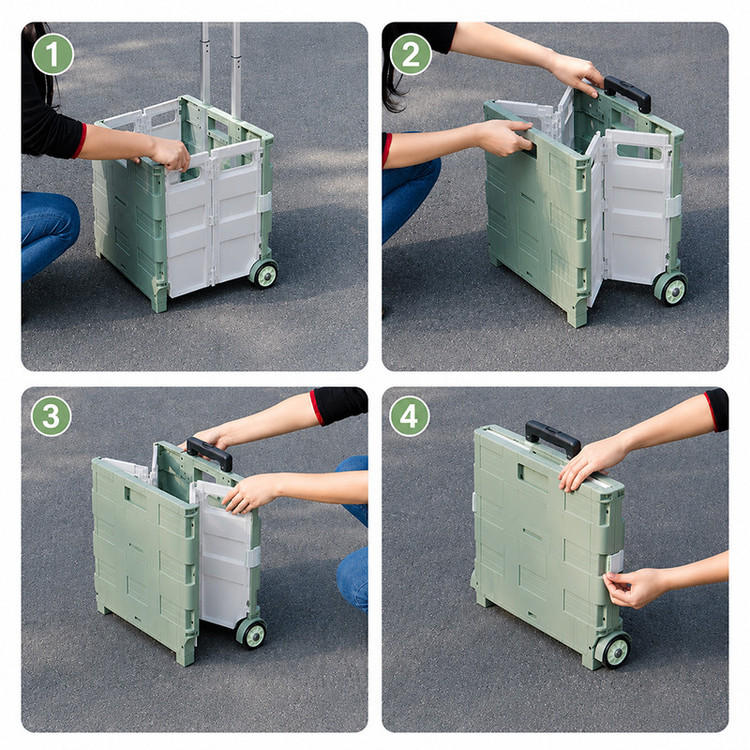 1

2

3

4