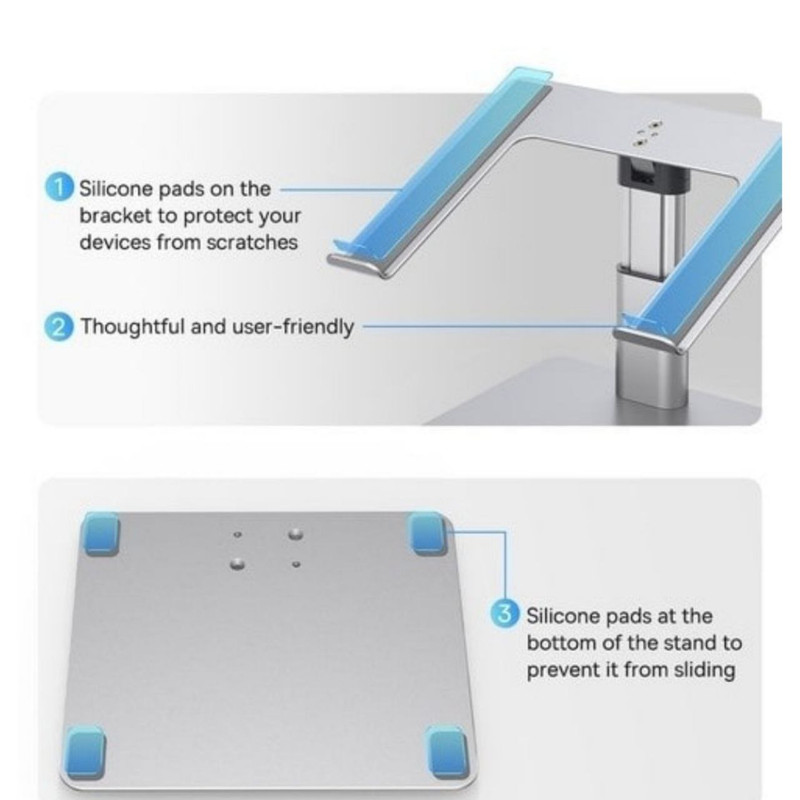 1 Silicone pads on the bracket to protect your devices from scratches

2 Thoughtful and user-friendly

3 Silicone pads at the bottom of the stand to prevent it from sliding