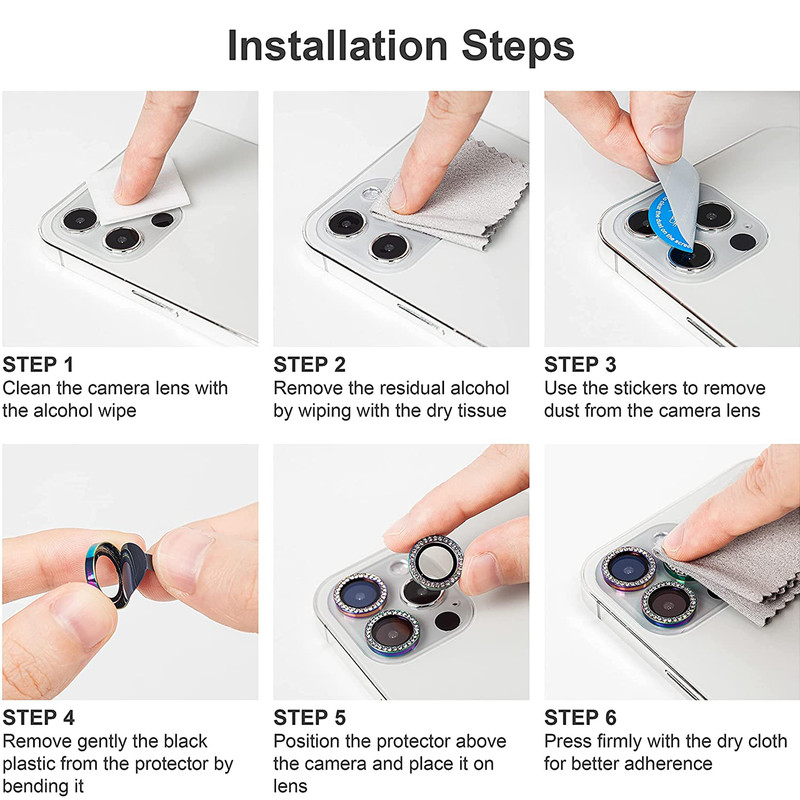 Installation Steps

STEP 1
Clean the camera lens with the alcohol wipe

STEP 2
Remove the residual alcohol by wiping with the dry tissue

STEP 3
Use the stickers to remove dust from the camera lens

STEP 4
Remove gently the black plastic from the protector by bending it

STEP 5
Position the protector above the camera and place it on lens

STEP 6
Press firmly with the dry cloth for better adherence